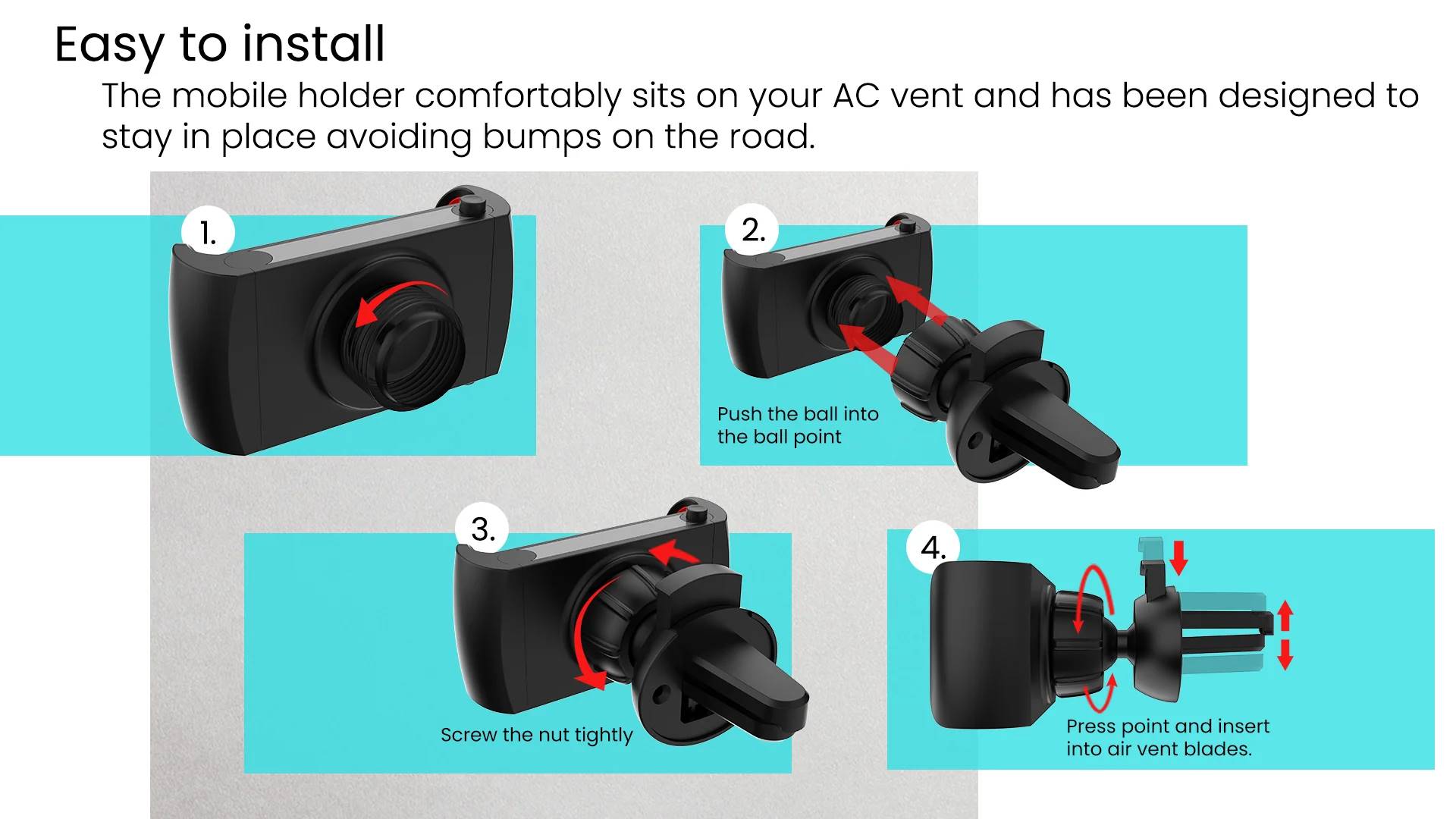 Easy to install

The mobile holder comfortably sits on your AC vent and has been designed to stay in place avoiding bumps on the road.

1.

2.

Push the ball into the ball point

3.

Screw the nut tightly

4.

Press point and insert into air vent blades.