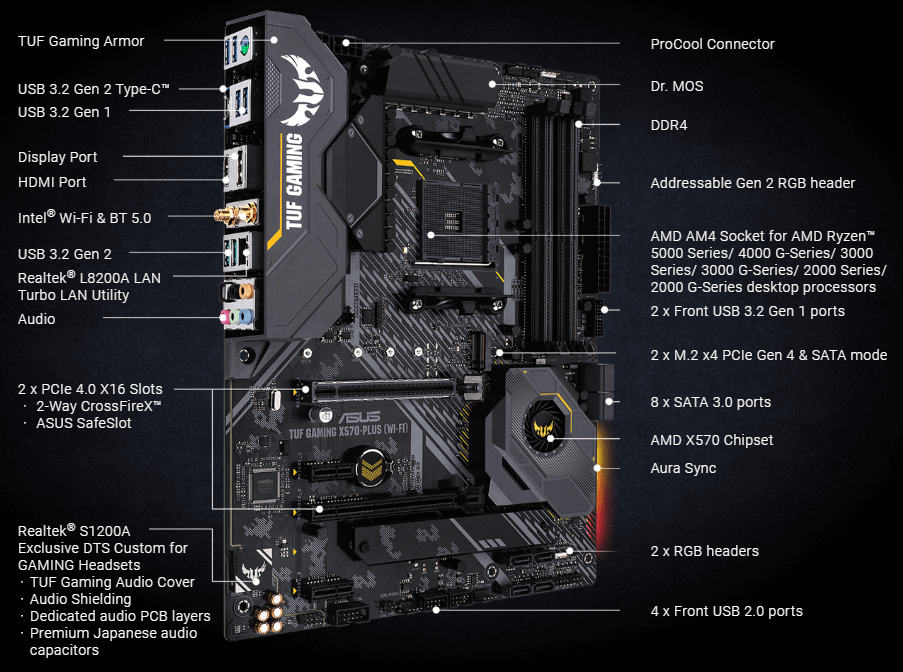 TUF Gaming Armor

USB 3.2 Gen 2 Type-C™

USB 3.2 Gen 1

Display Port

HDMI Port

Intel® Wi-Fi & BT 5.0

USB 3.2 Gen 2

Realtek® L8200A LAN
Turbo LAN Utility

Audio

2 x PCIe 4.0 X16 Slots
· 2-Way CrossFireX™
· ASUS SafeSlot

Realtek® S1200A
Exclusive DTS Custom for GAMING Headsets
· TUF Gaming Audio Cover
· Audio Shielding
· Dedicated audio PCB layers
· Premium Japanese audio capacitors

TUF GAMING

ASUS
TUF GAMING X570-PLUS (WI-FI)

ProCool Connector

Dr. MOS

DDR4

Addressable Gen 2 RGB header

AMD AM4 Socket for AMD Ryzen™ 5000 Series/ 4000 G-Series/ 3000 Series/ 3000 G-Series/ 2000 Series/ 2000 G-Series desktop processors

2 x Front USB 3.2 Gen 1 ports

2 x M.2 x4 PCIe Gen 4 & SATA mode

8 x SATA 3.0 ports

AMD X570 Chipset

Aura Sync

2 x RGB headers

4 x Front USB 2.0 ports