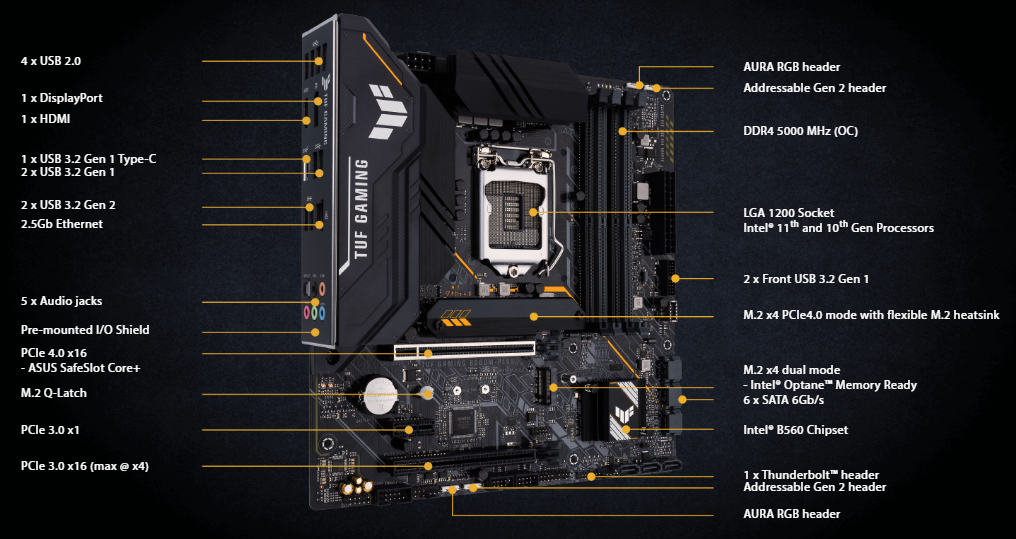 4 x USB 2.0

1 x DisplayPort
1 x HDMI

1 x USB 3.2 Gen 1 Type-C
2 x USB 3.2 Gen 1

2 x USB 3.2 Gen 2
2.5Gb Ethernet

5 x Audio jacks

Pre-mounted I/O Shield

PCIe 4.0 x16
- ASUS SafeSlot Core+

M.2 Q-Latch

PCIe 3.0 x1

PCIe 3.0 x16 (max @ x4)

TUF GAMING

AURA RGB header
Addressable Gen 2 header

DDR4 5000 MHz (OC)

LGA 1200 Socket
Intel® 11$^{th}$ and 10$^{th}$ Gen Processors

2 x Front USB 3.2 Gen 1

M.2 x4 PCIe4.0 mode with flexible M.2 heatsink

M.2 x4 dual mode
- Intel® Optane™ Memory Ready
6 x SATA 6Gb/s

Intel® B560 Chipset

1 x Thunderbolt™ header
Addressable Gen 2 header

AURA RGB header