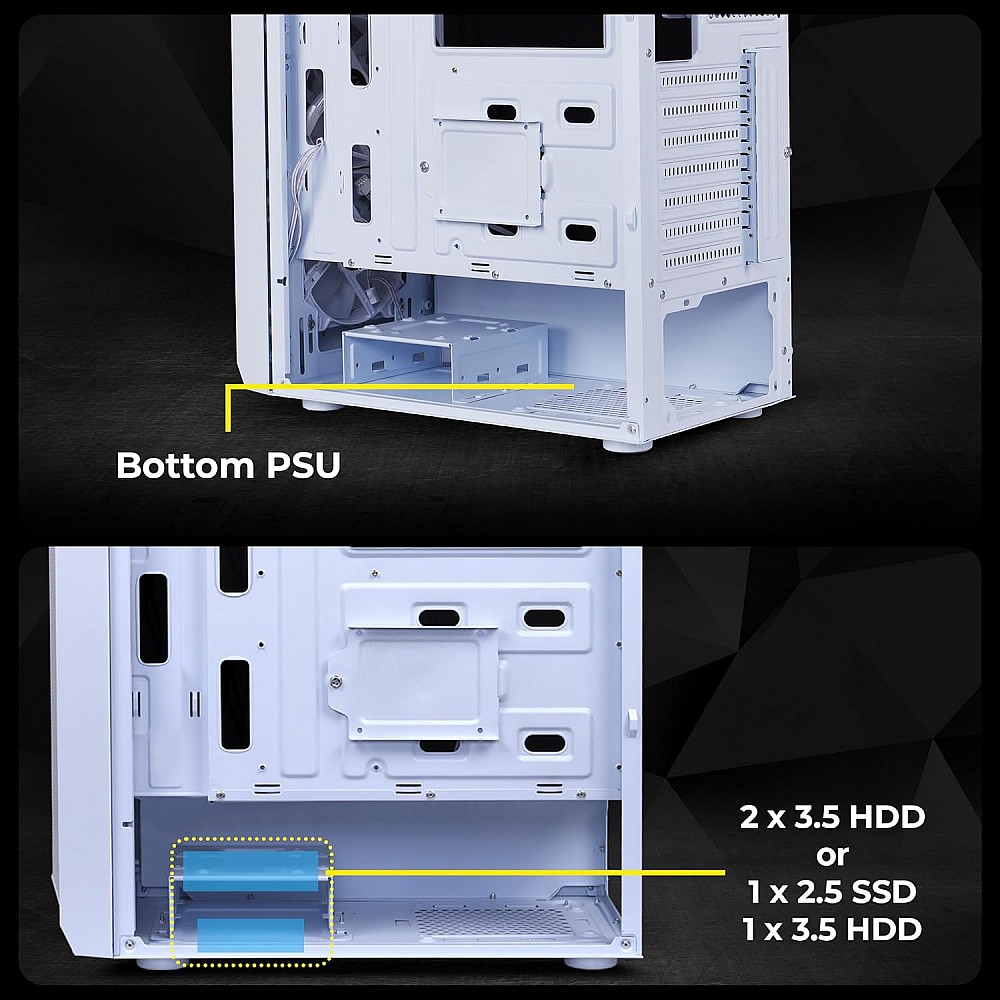 Bottom PSU

2 x 3.5 HDD
or
1 x 2.5 SSD
1 x 3.5 HDD