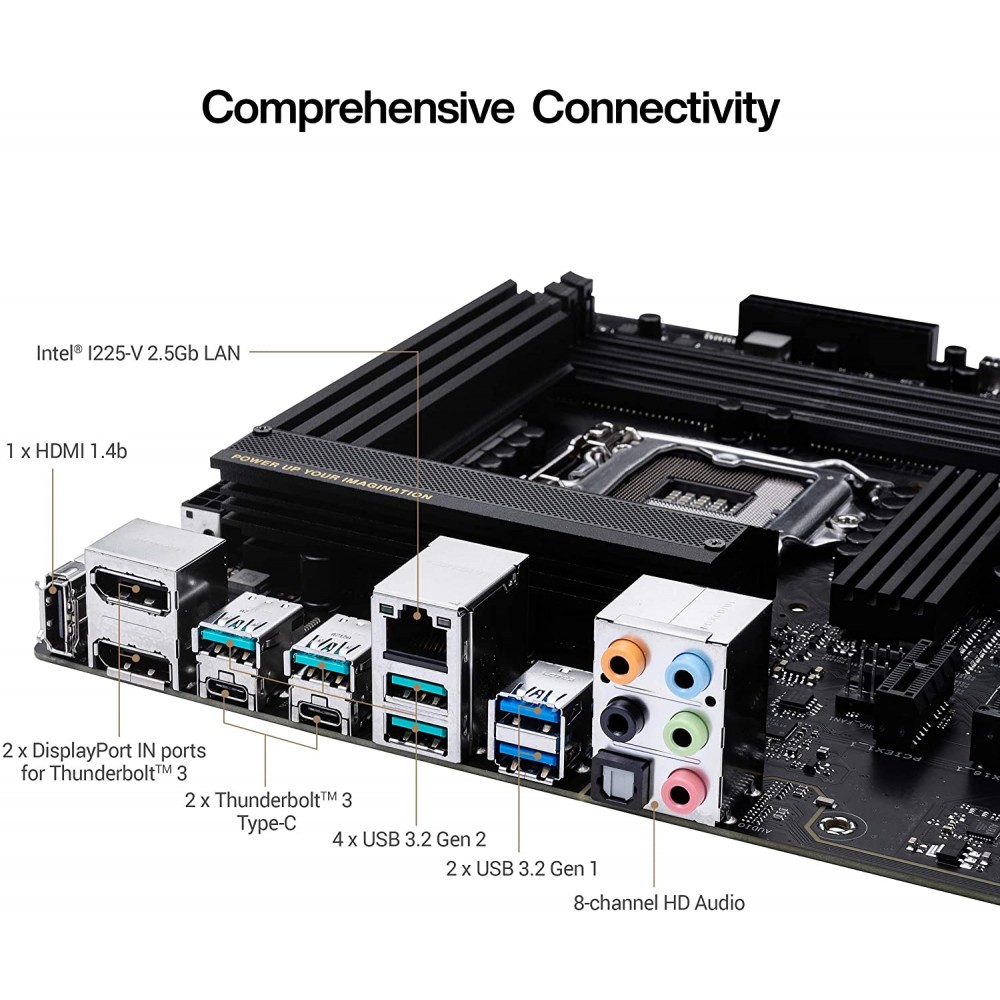 Comprehensive Connectivity

Intel® I225-V 2.5Gb LAN

1 x HDMI 1.4b

POWER UP YOUR IMAGINATION

2 x DisplayPort IN ports for Thunderbolt™ 3

2 x Thunderbolt™ 3 Type-C

4 x USB 3.2 Gen 2

2 x USB 3.2 Gen 1

8-channel HD Audio